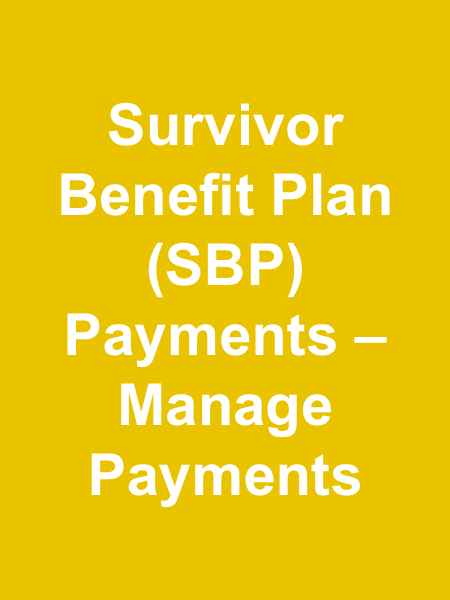 Survivor Benefit Plan (SBP) Payments – Manage Payments